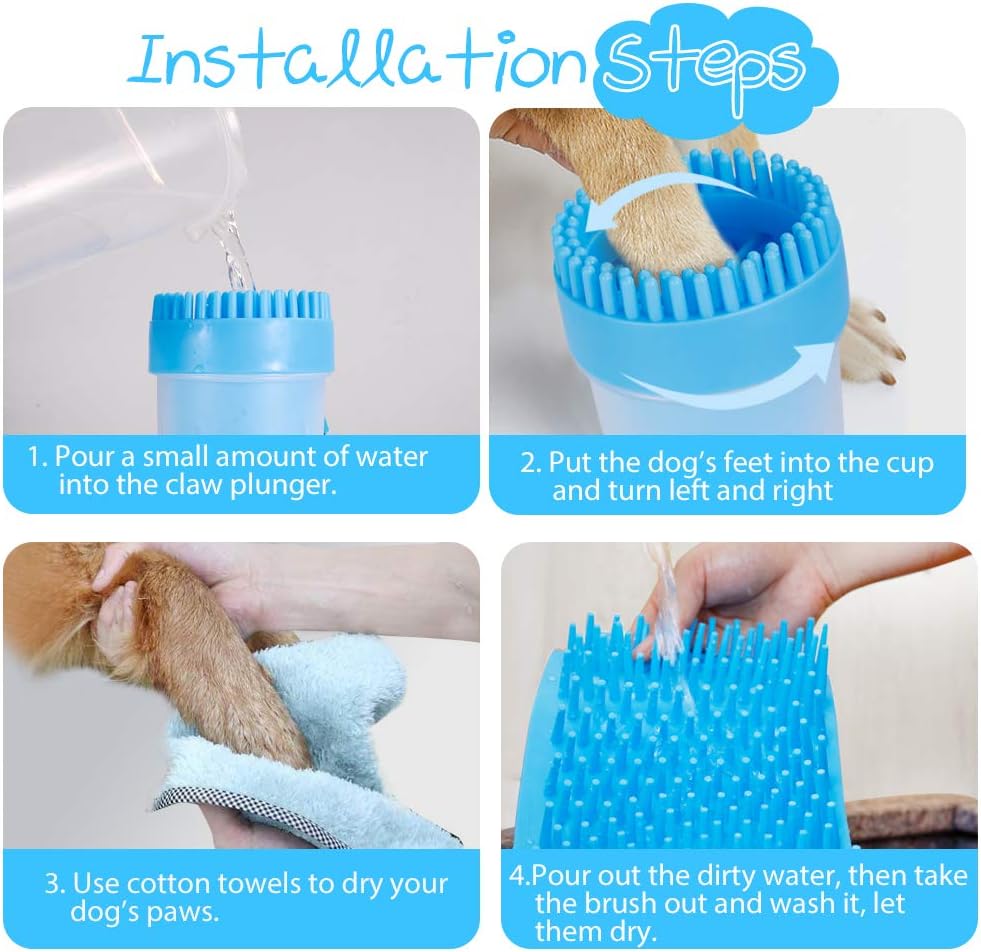 Installation Steps

1. Pour a small amount of water into the claw plunger.

2. Put the dog's feet into the cup and turn left and right

3. Use cotton towels to dry your dog's paws.

4.Pour out the dirty water, then take the brush out and wash it, let them dry.