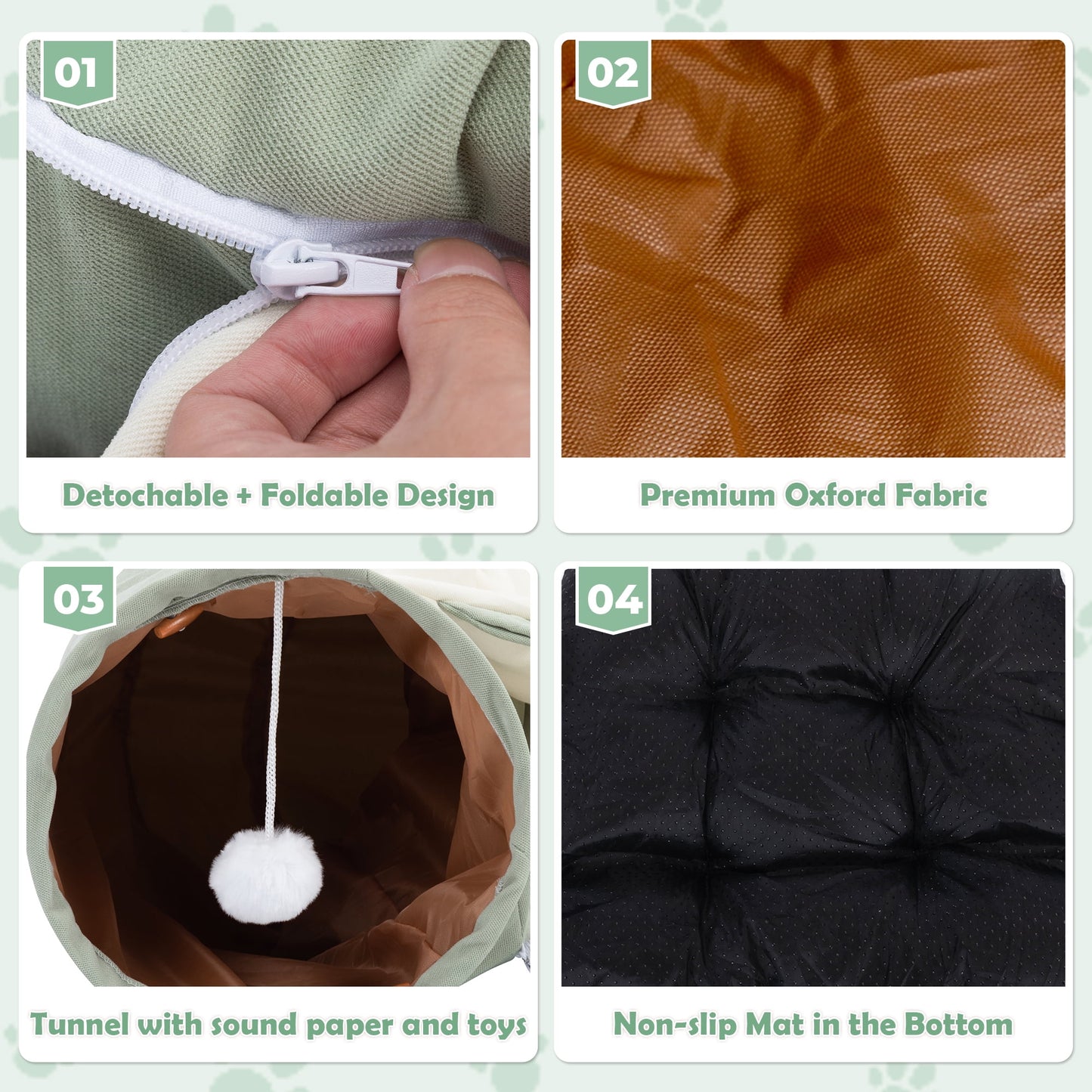 01

Detochable + Foldable Design

02

Premium Oxford Fabric

03

Tunnel with sound paper and toys

04

Non-slip Mat in the Bottom