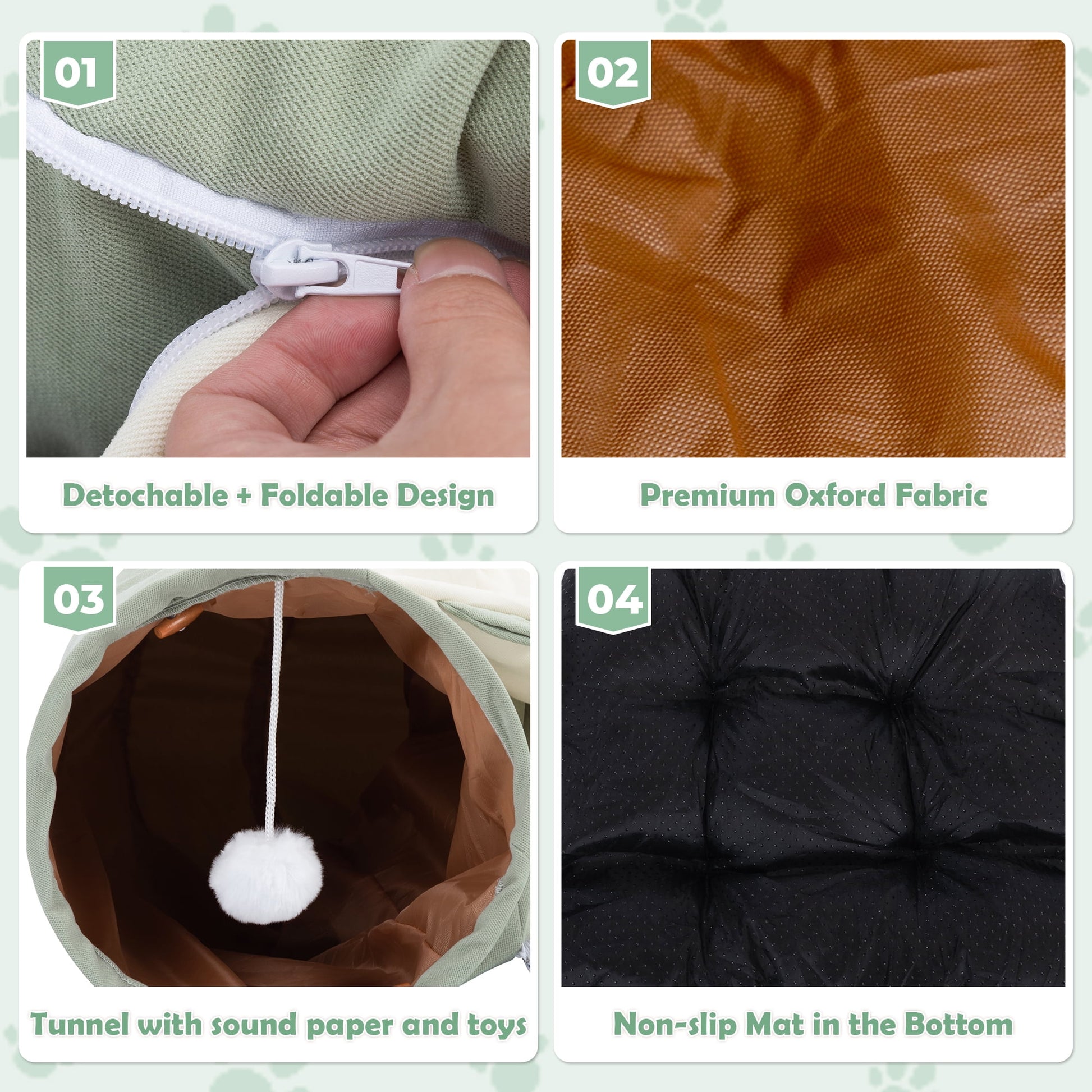 01

Detochable + Foldable Design

02

Premium Oxford Fabric

03

Tunnel with sound paper and toys

04

Non-slip Mat in the Bottom